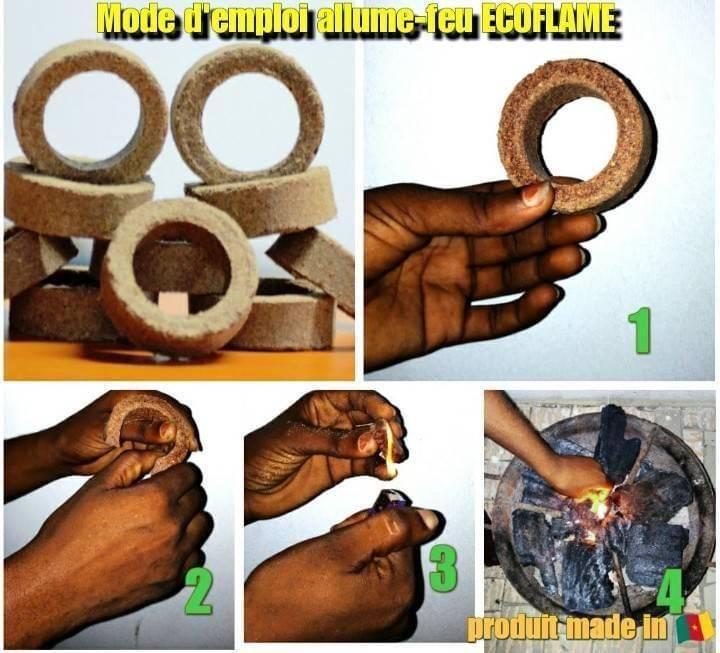 Mode d'emploi allume-feu ECOFLAME

1

2

3

4

produit made in