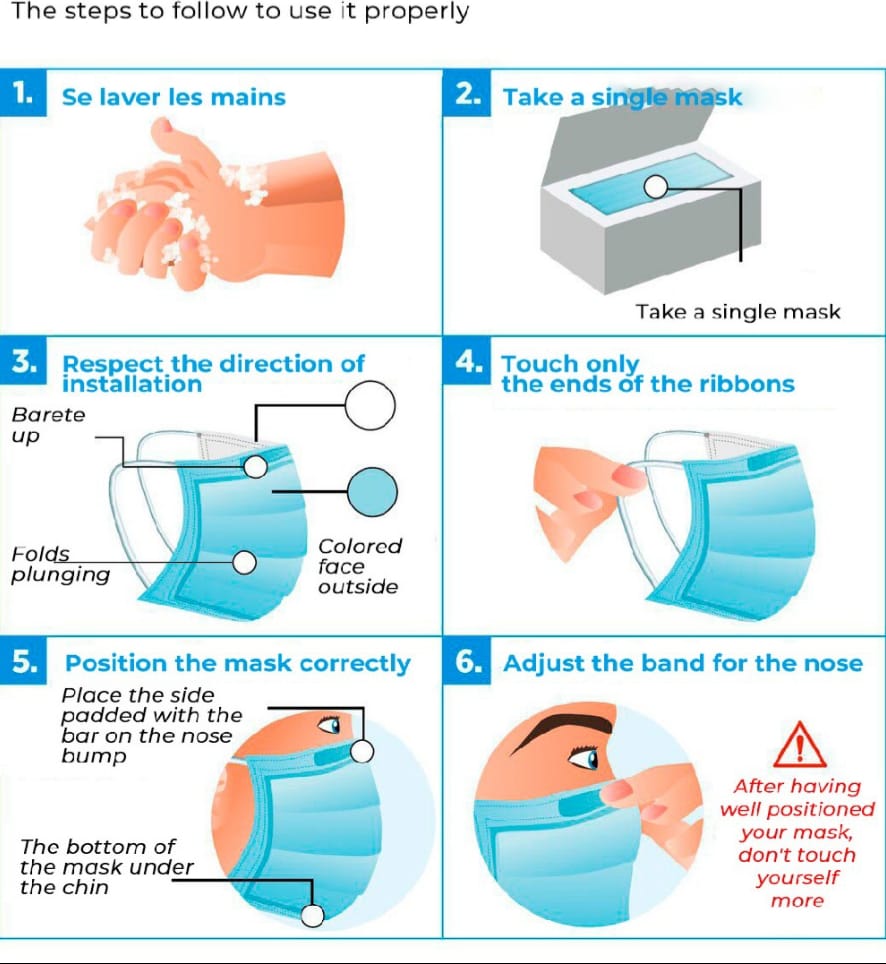 The steps to follow to use it properly

1. Se laver les mains

2. Take a single mask

Take a single mask

3. Respect the direction of installation

Barete up

Folds plunging

Colored face outside

4. Touch only the ends of the ribbons

5. Position the mask correctly

Place the side padded with the bar on the nose bump

The bottom of the mask under the chin

6. Adjust the band for the nose

After having well positioned your mask, don't touch yourself more